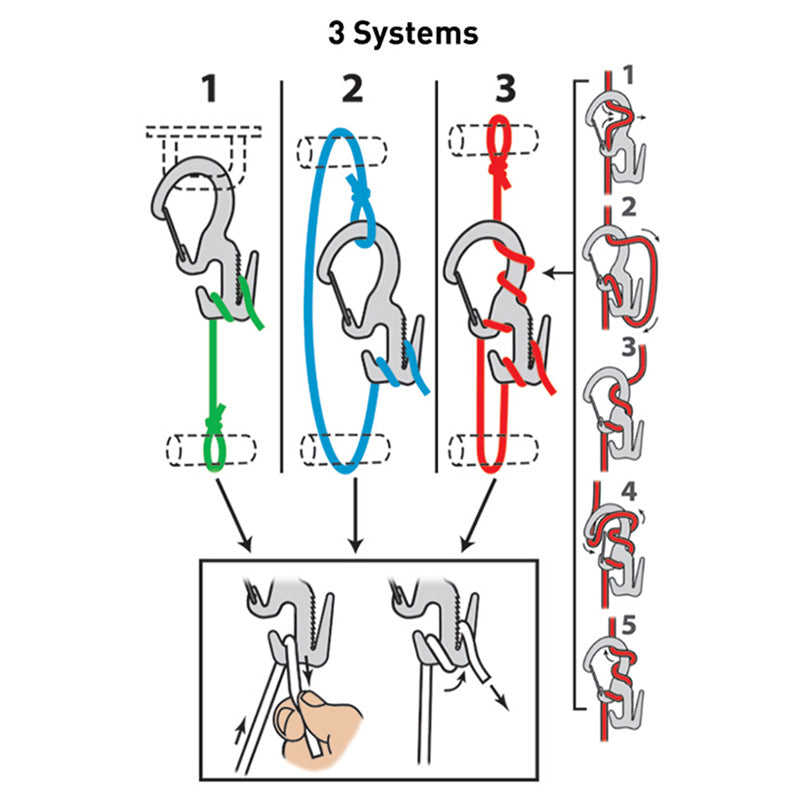 3 Systems

1

2

3

1

2

3

4

5